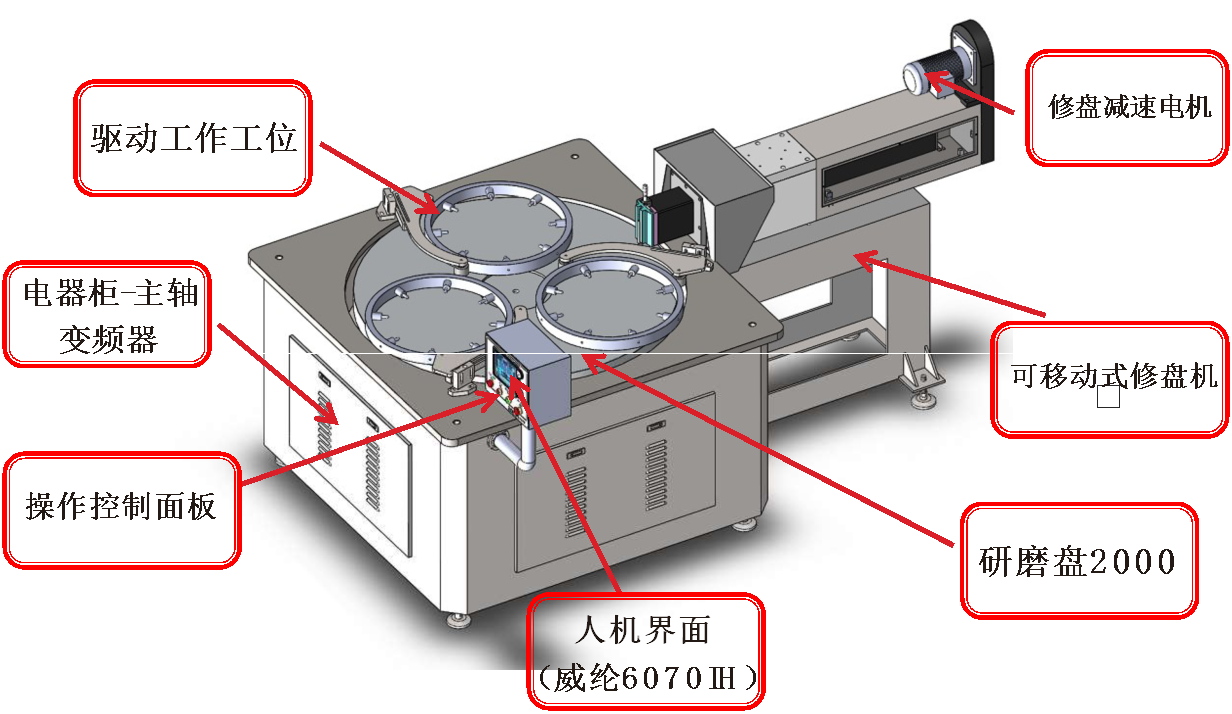 驱动工作工位

修盘减速电机

电器柜-主轴变频器

可移动式修盘机

操作控制面板

研磨盘2000

人机界面
（威纶6070IH）