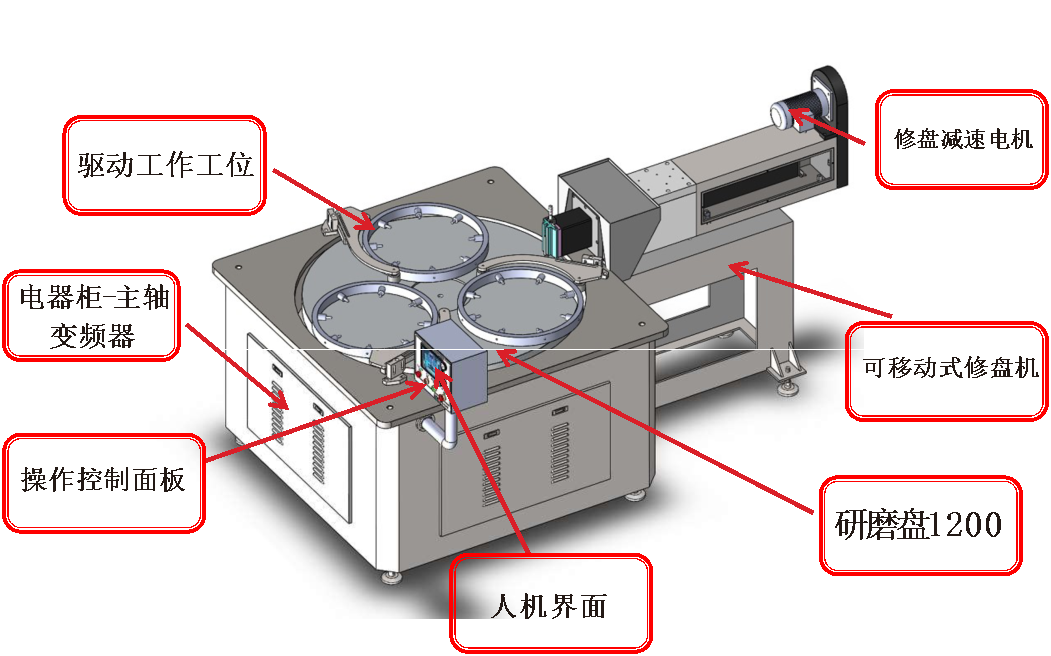 驱动工作工位

修盘减速电机

电器柜-主轴变频器

可移动式修盘机

操作控制面板

研磨盘1200

人机界面